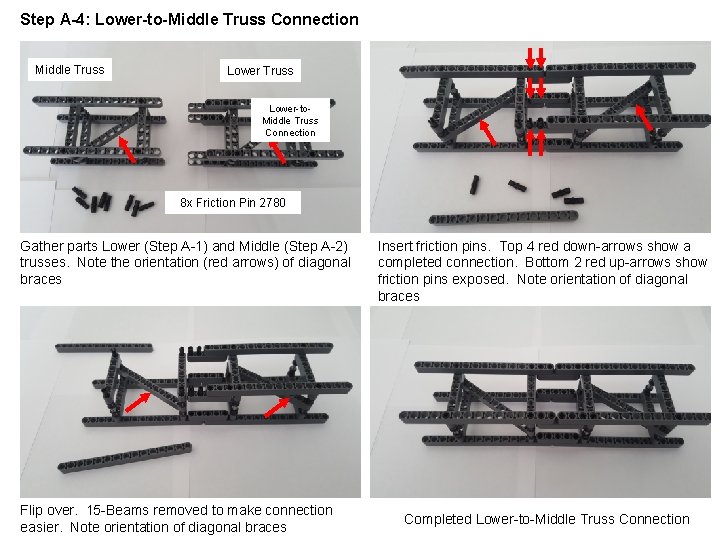 Step A-4: Lower-to-Middle Truss Connection

Middle Truss

Lower Truss

Lower-to-Middle Truss Connection

8x Friction Pin 2780

Gather parts Lower (Step A-1) and Middle (Step A-2) trusses. Note the orientation (red arrows) of diagonal braces

Insert friction pins. Top 4 red down-arrows show a completed connection. Bottom 2 red up-arrows show friction pins exposed. Note orientation of diagonal braces

Flip over. 15-Beams removed to make connection easier. Note orientation of diagonal braces

Completed Lower-to-Middle Truss Connection