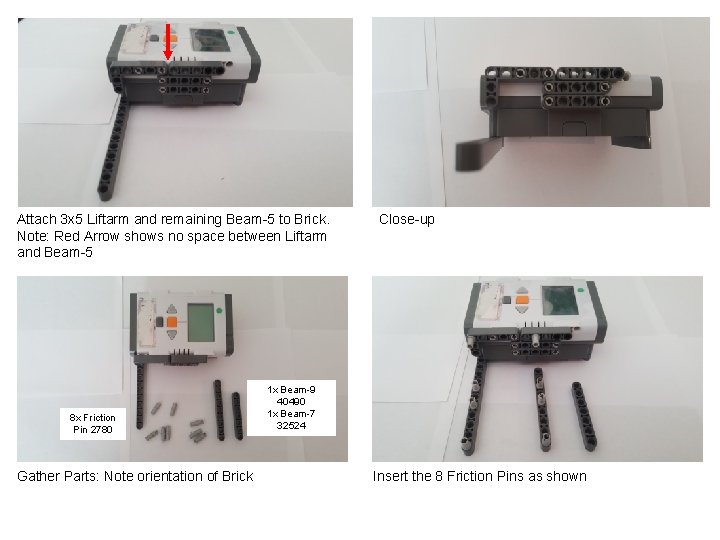 Attach 3x5 Liftarm and remaining Beam-5 to Brick. Note: Red Arrow shows no space between Liftarm and Beam-5

Close-up

8x Friction Pin 2780

1x Beam-9 40490
1x Beam-7 32524

Gather Parts: Note orientation of Brick

Insert the 8 Friction Pins as shown