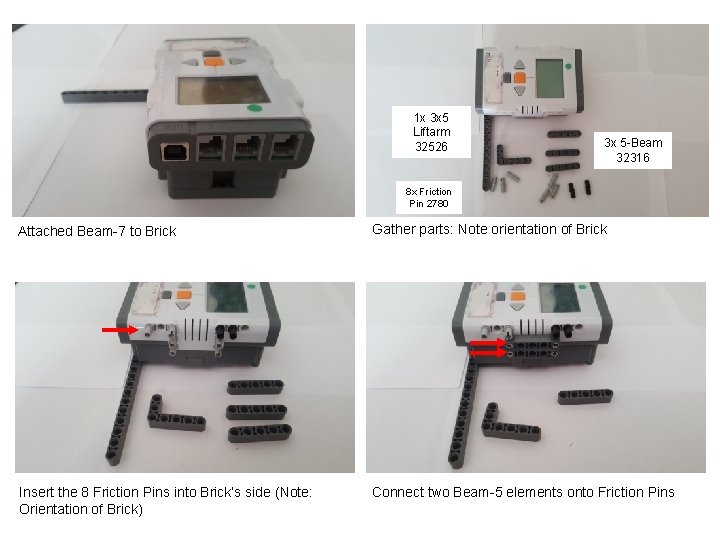 Attached Beam-7 to Brick

1x 3x5 Liftarm 32526

3x 5-Beam 32316

8x Friction Pin 2780

Gather parts: Note orientation of Brick

Insert the 8 Friction Pins into Brick's side (Note: Orientation of Brick)

Connect two Beam-5 elements onto Friction Pins