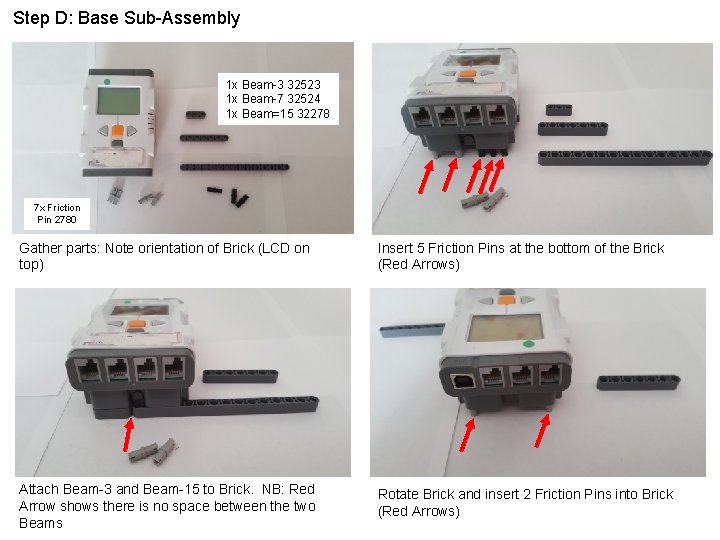 Step D: Base Sub-Assembly

1x Beam-3 32523
1x Beam-7 32524
1x Beam=15 32278

7x Friction Pin 2780

Gather parts: Note orientation of Brick (LCD on top)

Insert 5 Friction Pins at the bottom of the Brick (Red Arrows)

Attach Beam-3 and Beam-15 to Brick. NB: Red Arrow shows there is no space between the two Beams

Rotate Brick and insert 2 Friction Pins into Brick (Red Arrows)