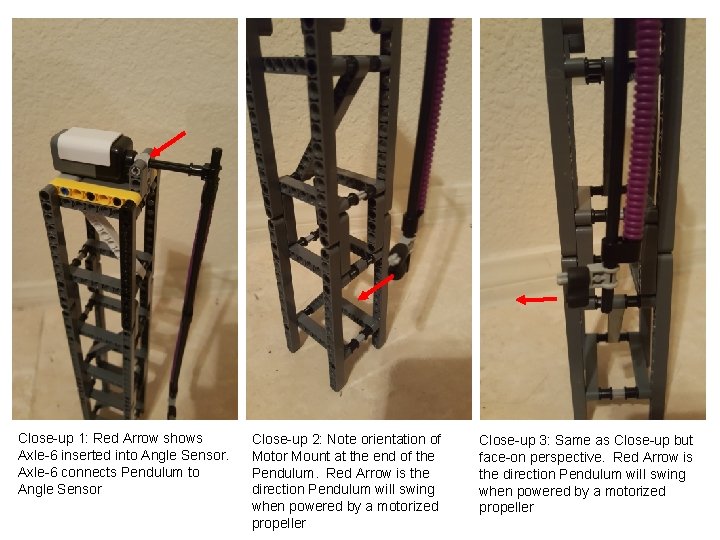 Close-up 1: Red Arrow shows Axle-6 inserted into Angle Sensor. Axle-6 connects Pendulum to Angle Sensor

Close-up 2: Note orientation of Motor Mount at the end of the Pendulum. Red Arrow is the direction Pendulum will swing when powered by a motorized propeller

Close-up 3: Same as Close-up but face-on perspective. Red Arrow is the direction Pendulum will swing when powered by a motorized propeller