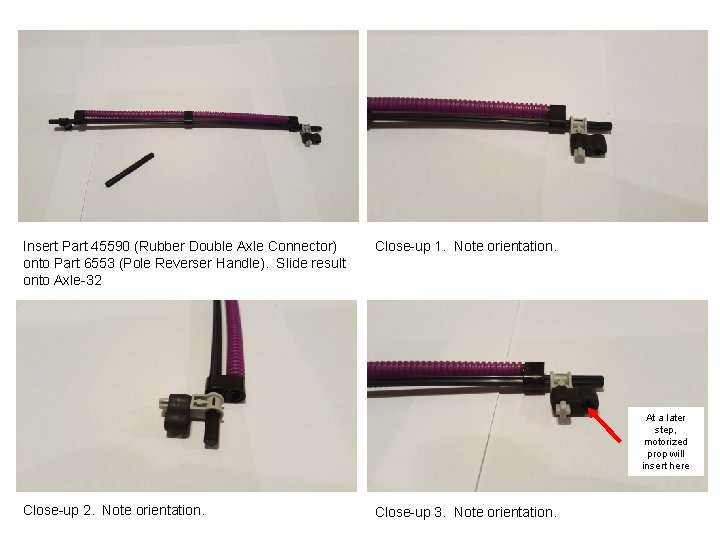 Insert Part 45590 (Rubber Double Axle Connector) onto Part 6553 (Pole Reverser Handle). Slide result onto Axle-32

Close-up 1. Note orientation.

Close-up 2. Note orientation.

At a later step, motorized prop will insert here

Close-up 3. Note orientation.