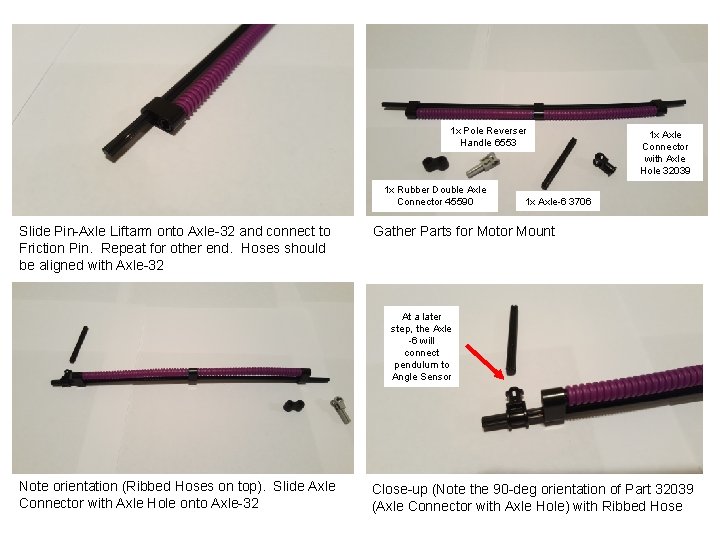 Slide Pin-Axle Liftarm onto Axle-32 and connect to Friction Pin. Repeat for other end. Hoses should be aligned with Axle-32

1x Pole Reverser Handle 6553

1x Axle Connector with Axle Hole 32039

1x Rubber Double Axle Connector 45590

1x Axle-6 3706

Gather Parts for Motor Mount

Note orientation (Ribbed Hoses on top). Slide Axle Connector with Axle Hole onto Axle-32

At a later step, the Axle -6 will connect pendulum to Angle Sensor

Close-up (Note the 90-deg orientation of Part 32039 (Axle Connector with Axle Hole) with Ribbed Hose