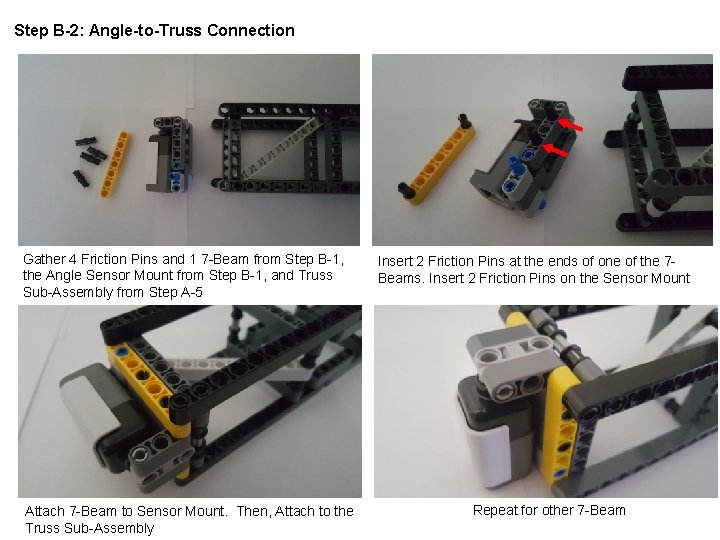 Step B-2: Angle-to-Truss Connection

Gather 4 Friction Pins and 1 7-Beam from Step B-1, the Angle Sensor Mount from Step B-1, and Truss Sub-Assembly from Step A-5

Insert 2 Friction Pins at the ends of one of the 7-Beams. Insert 2 Friction Pins on the Sensor Mount

Attach 7-Beam to Sensor Mount. Then, Attach to the Truss Sub-Assembly

Repeat for other 7-Beam