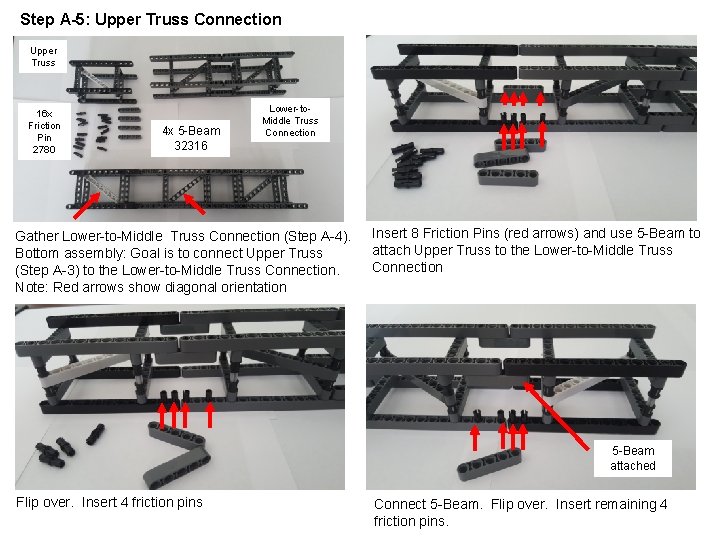 Step A-5: Upper Truss Connection

Upper Truss

16x Friction Pin 2780

4x 5-Beam 32316

Lower-to-Middle Truss Connection

Gather Lower-to-Middle Truss Connection (Step A-4). Bottom assembly: Goal is to connect Upper Truss (Step A-3) to the Lower-to-Middle Truss Connection. Note: Red arrows show diagonal orientation

Insert 8 Friction Pins (red arrows) and use 5-Beam to attach Upper Truss to the Lower-to-Middle Truss Connection

Flip over. Insert 4 friction pins

5-Beam attached

Connect 5-Beam. Flip over. Insert remaining 4 friction pins.