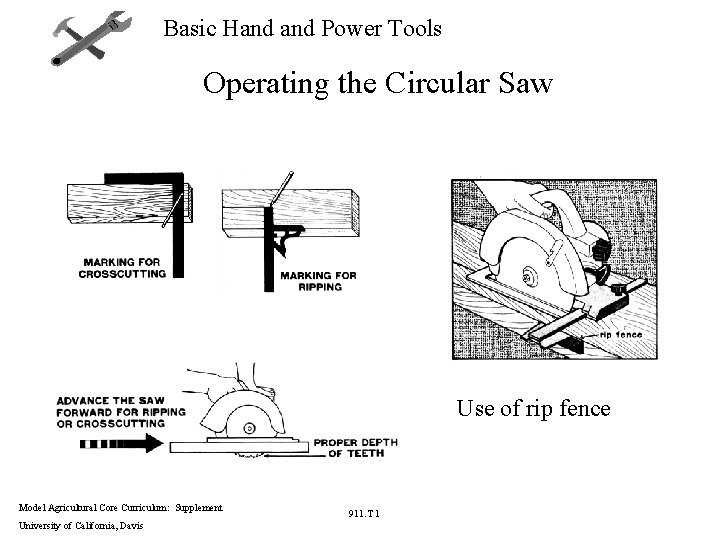 Basic Hand and Power Tools

Operating the Circular Saw

MARKING FOR CROSSCUTTING

MARKING FOR RIPPING

rip fence

ADVANCE THE SAW FORWARD FOR RIPPING OR CROSSCUTTING

PROPER DEPTH OF TEETH

Use of rip fence

Model Agricultural Core Curriculum: Supplement
University of California, Davis

911.T1