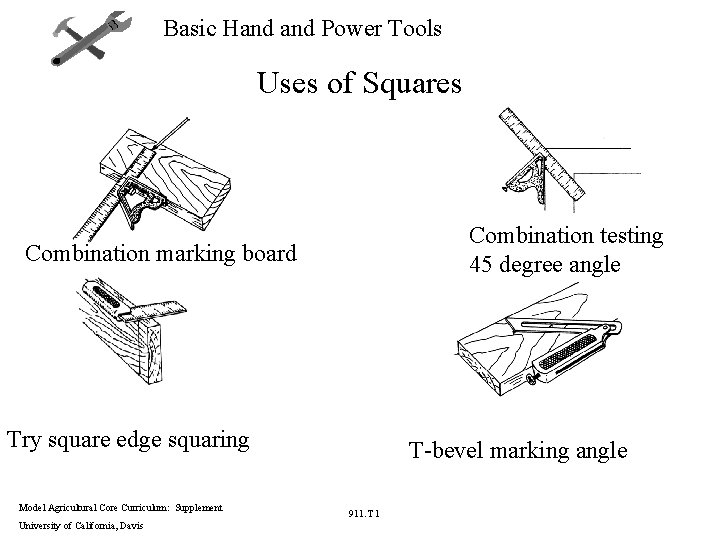 Basic Hand and Power Tools

Uses of Squares

Combination marking board

Combination testing
45 degree angle

Try square edge squaring

T-bevel marking angle

Model Agricultural Core Curriculum: Supplement
University of California, Davis

911.T1