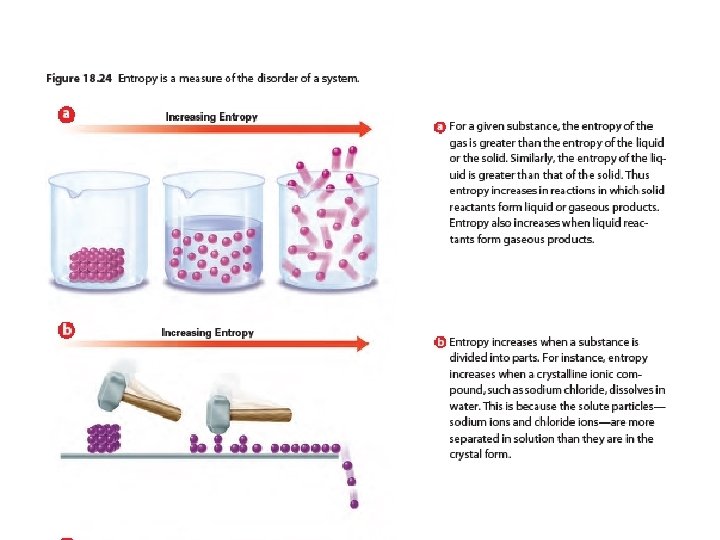 Figure 18.24 Entropy is a measure of the disorder of a system.

a

Increasing Entropy

a For a given substance, the entropy of the gas is greater than the entropy of the liquid or the solid. Similarly, the entropy of the liquid is greater than that of the solid. Thus entropy increases in reactions in which solid reactants form liquid or gaseous products. Entropy also increases when liquid reactants form gaseous products.

b

Increasing Entropy

b Entropy increases when a substance is divided into parts. For instance, entropy increases when a crystalline ionic compound, such as sodium chloride, dissolves in water. This is because the solute particles—sodium ions and chloride ions—are more separated in solution than they are in the crystal form.