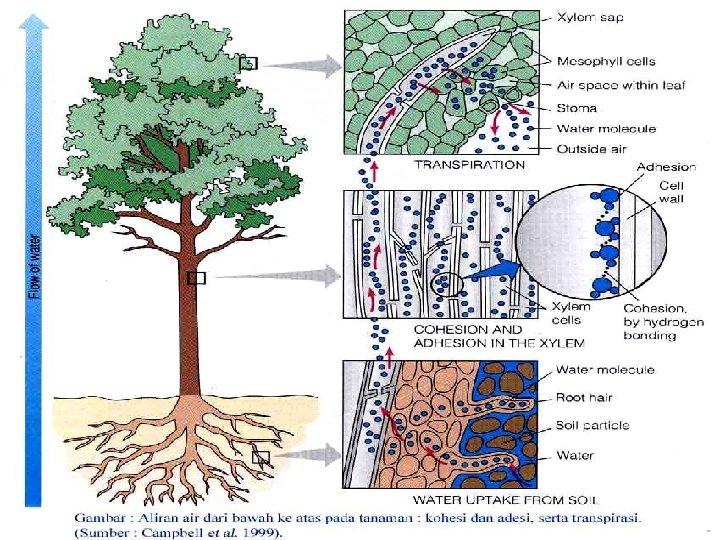 Flow of water

Xylem sap
Mesophyll cells
Air space within leaf
Stoma
Water molecule
Outside air
TRANSPIRATION

Adhesion
Cell wall
Xylem cells
Cohesion, by hydrogen bonding
COHESION AND ADHESION IN THE XYLEM

Water molecule
Root hair
Soil particle
Water
WATER UPTAKE FROM SOIL

Gambar : Aliran air dari bawah ke atas pada tanaman : kohesi dan adesi, serta transpirasi. (Sumber : Campbell et al. 1999).