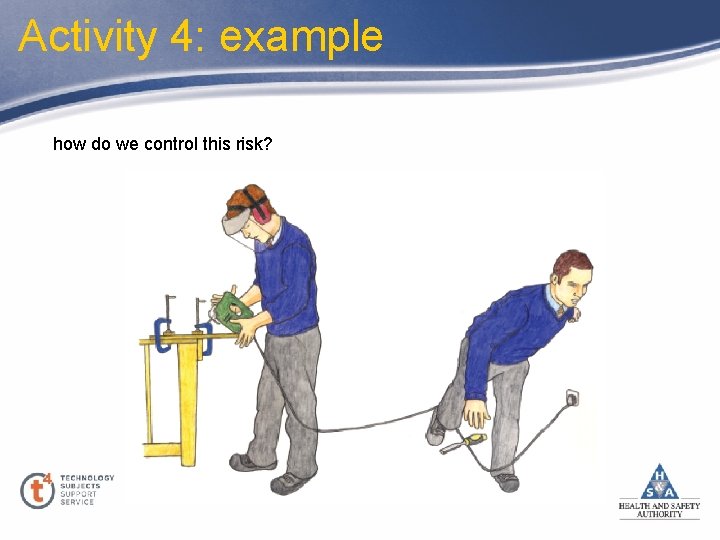 Activity 4: example

how do we control this risk?

t4 TECHNOLOGY SUBJECTS SUPPORT SERVICE

H S A
HEALTH AND SAFETY AUTHORITY