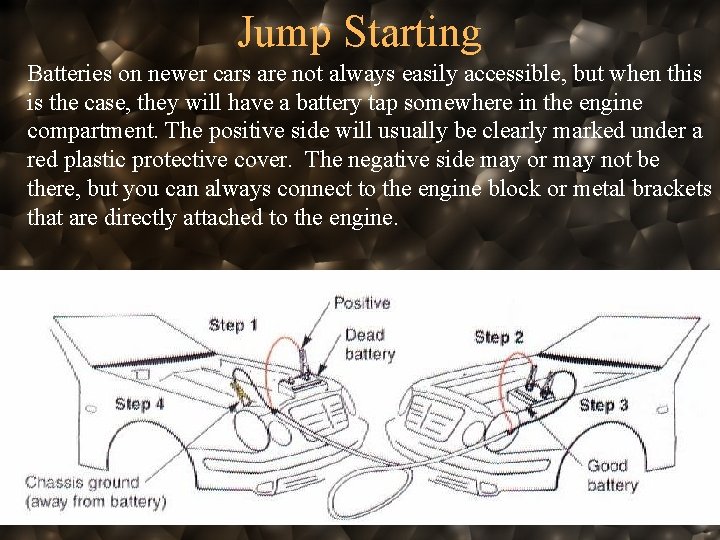 Jump Starting

Batteries on newer cars are not always easily accessible, but when this is the case, they will have a battery tap somewhere in the engine compartment. The positive side will usually be clearly marked under a red plastic protective cover. The negative side may or may not be there, but you can always connect to the engine block or metal brackets that are directly attached to the engine.

Positive
Step 1
Dead battery
Step 2
Step 4
Step 3
Chassis ground (away from battery)
Good battery