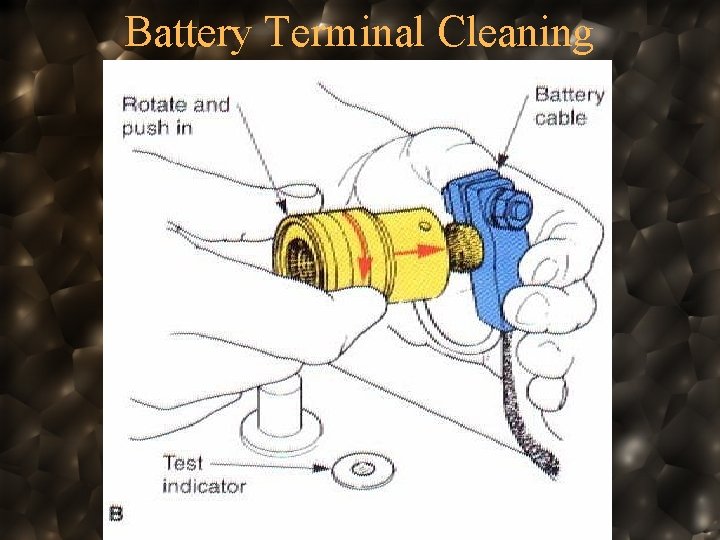 Battery Terminal Cleaning

Rotate and push in

Battery cable

Test indicator

B