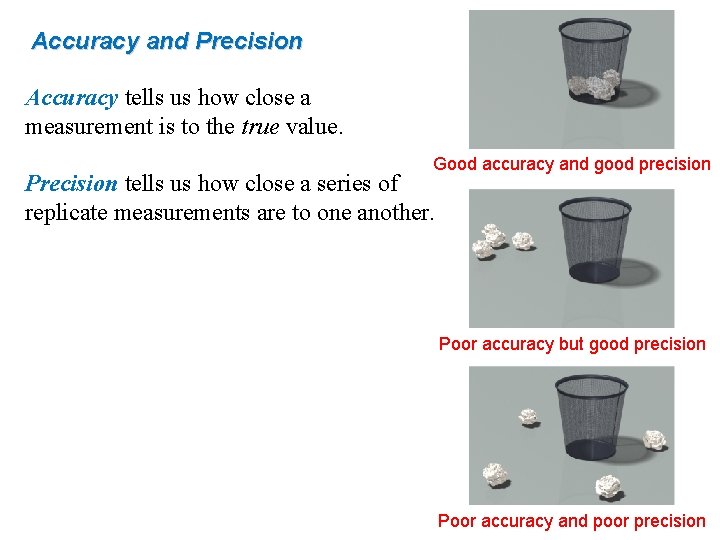 Accuracy and Precision

Accuracy tells us how close a measurement is to the true value.

Precision tells us how close a series of replicate measurements are to one another.

Good accuracy and good precision

Poor accuracy but good precision

Poor accuracy and poor precision