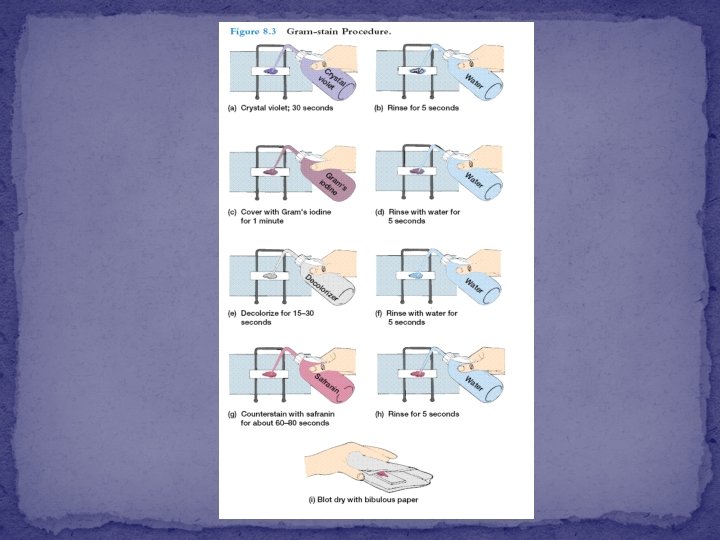 Figure 8.3 Gram-stain Procedure.

Crystal violet

(a) Crystal violet; 30 seconds

Water

(b) Rinse for 5 seconds

Gram's iodine

(c) Cover with Gram's iodine for 1 minute

Water

(d) Rinse with water for 5 seconds

Decolorizer

(e) Decolorize for 15–30 seconds

Water

(f) Rinse with water for 5 seconds

Safranin

(g) Counterstain with safranin for about 60–80 seconds

Water

(h) Rinse for 5 seconds

(i) Blot dry with bibulous paper