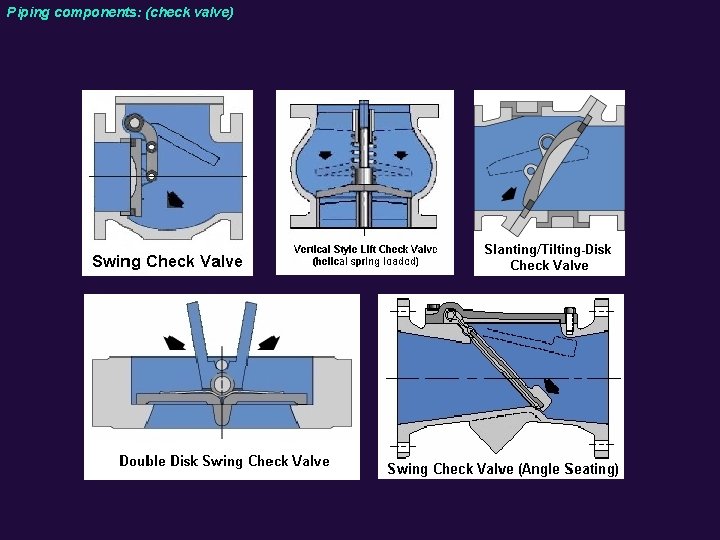 Piping components: (check valve)

Swing Check Valve

Vertical Style Lift Check Valve (helical spring loaded)

Slanting/Tilting-Disk Check Valve

Double Disk Swing Check Valve

Swing Check Valve (Angle Seating)