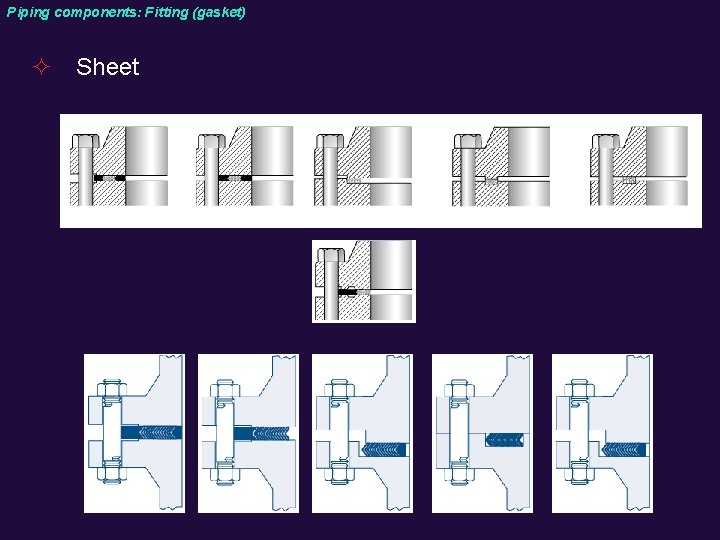 Piping components: Fitting (gasket)

✧ Sheet