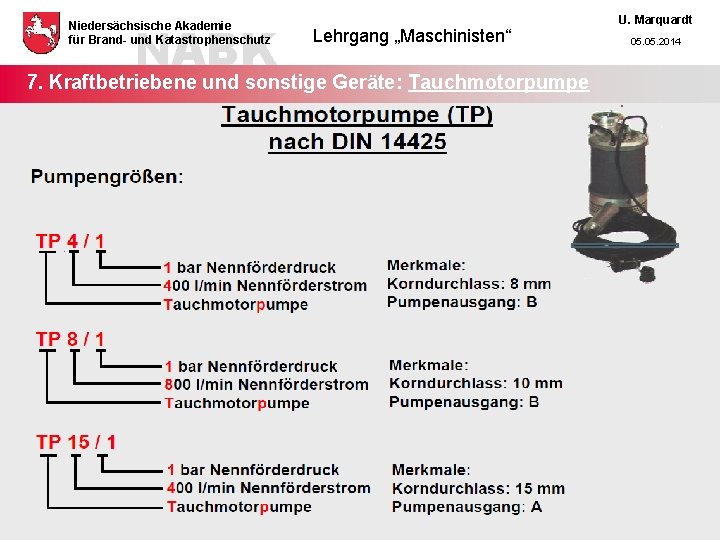 Niedersächsische Akademie für Brand- und Katastrophenschutz

NABK

Lehrgang „Maschinisten“

U. Marquardt
05.05.2014

7. Kraftbetriebene und sonstige Geräte: Tauchmotorpumpe

Tauchmotorpumpe (TP)
nach DIN 14425

Pumpengrößen:

TP 4 / 1
1 bar Nennförderdruck
400 l/min Nennförderstrom
Tauchmotorpumpe

Merkmale:
Korndurchlass: 8 mm
Pumpenausgang: B

TP 8 / 1
1 bar Nennförderdruck
800 l/min Nennförderstrom
Tauchmotorpumpe

Merkmale:
Korndurchlass: 10 mm
Pumpenausgang: B

TP 15 / 1
1 bar Nennförderdruck
400 l/min Nennförderstrom
Tauchmotorpumpe

Merkmale:
Korndurchlass: 15 mm
Pumpenausgang: A