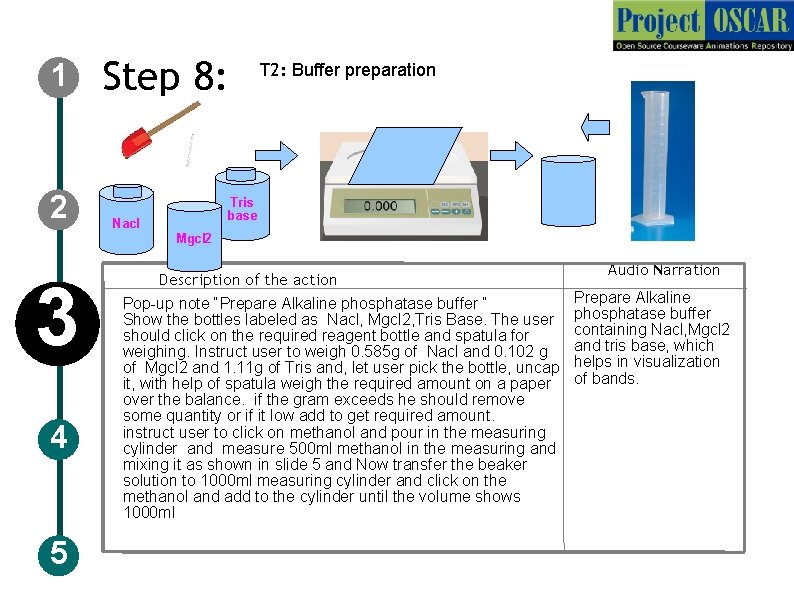 Project OSCAR
Open Source Courseware Animations Repository

1

Step 8:

T2: Buffer preparation

2

Nacl

Mgcl2

Tris base

0.000

3

4

5

| Description of the action | Audio Narration |
|---|---|
| Pop-up note "Prepare Alkaline phosphatase buffer " Show the bottles labeled as Nacl, Mgcl2,Tris Base. The user should click on the required reagent bottle and spatula for weighing. Instruct user to weigh 0.585g of Nacl and 0.102 g of Mgcl2 and 1.11g of Tris and, let user pick the bottle, uncap it, with help of spatula weigh the required amount on a paper over the balance. if the gram exceeds he should remove some quantity or if it low add to get required amount. instruct user to click on methanol and pour in the measuring cylinder and measure 500ml methanol in the measuring and mixing it as shown in slide 5 and Now transfer the beaker solution to 1000ml measuring cylinder and click on the methanol and add to the cylinder until the volume shows 1000ml | Prepare Alkaline phosphatase buffer containing Nacl,Mgcl2 and tris base, which helps in visualization of bands. |