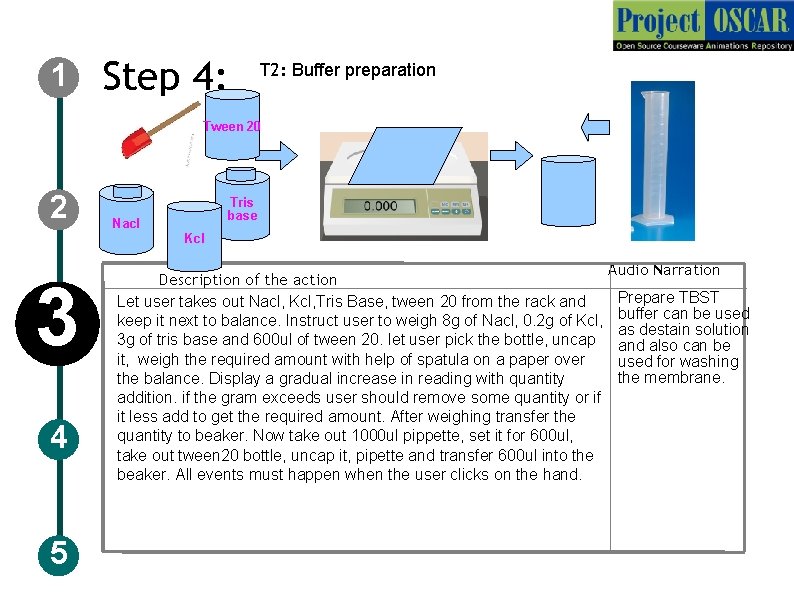 Project OSCAR
Open Source Courseware Animations Repository

1
2
3
4
5

Step 4: T2: Buffer preparation

Tween 20
Nacl
Kcl
Tris base
0.000

| Description of the action | Audio Narration |
|---|---|
| Let user takes out Nacl, Kcl,Tris Base, tween 20 from the rack and keep it next to balance. Instruct user to weigh 8g of Nacl, 0.2g of Kcl, 3g of tris base and 600ul of tween 20. let user pick the bottle, uncap it, weigh the required amount with help of spatula on a paper over the balance. Display a gradual increase in reading with quantity addition. if the gram exceeds user should remove some quantity or if it less add to get the required amount. After weighing transfer the quantity to beaker. Now take out 1000ul pippette, set it for 600ul, take out tween20 bottle, uncap it, pipette and transfer 600ul into the beaker. All events must happen when the user clicks on the hand. | Prepare TBST buffer can be used as destain solution and also can be used for washing the membrane. |