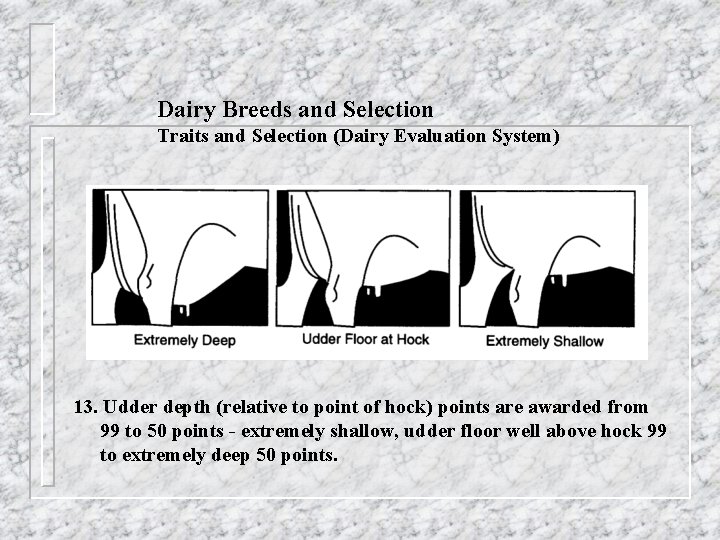 Dairy Breeds and Selection
Traits and Selection (Dairy Evaluation System)

Extremely Deep
Udder Floor at Hock
Extremely Shallow

13. Udder depth (relative to point of hock) points are awarded from 99 to 50 points - extremely shallow, udder floor well above hock 99 to extremely deep 50 points.