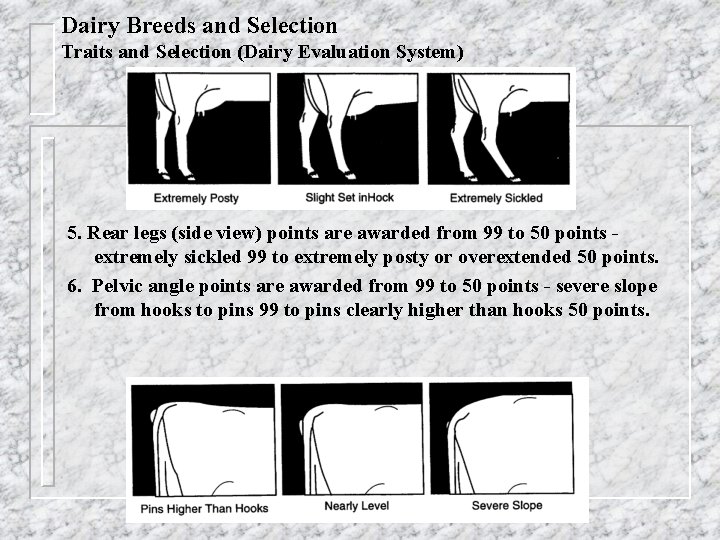 Dairy Breeds and Selection
Traits and Selection (Dairy Evaluation System)

Extremely Posty
Slight Set inHock
Extremely Sickled

5. Rear legs (side view) points are awarded from 99 to 50 points - extremely sickled 99 to extremely posty or overextended 50 points.

6. Pelvic angle points are awarded from 99 to 50 points - severe slope from hooks to pins 99 to pins clearly higher than hooks 50 points.

Pins Higher Than Hooks
Nearly Level
Severe Slope