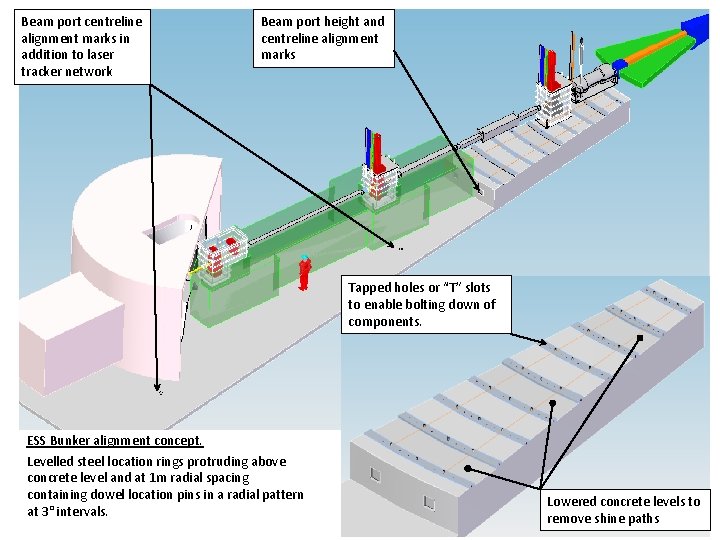 Beam port centreline alignment marks in addition to laser tracker network

Beam port height and centreline alignment marks

Tapped holes or "T" slots to enable bolting down of components.

ESS Bunker alignment concept.

Levelled steel location rings protruding above concrete level and at 1m radial spacing containing dowel location pins in a radial pattern at 3° intervals.

Lowered concrete levels to remove shine paths