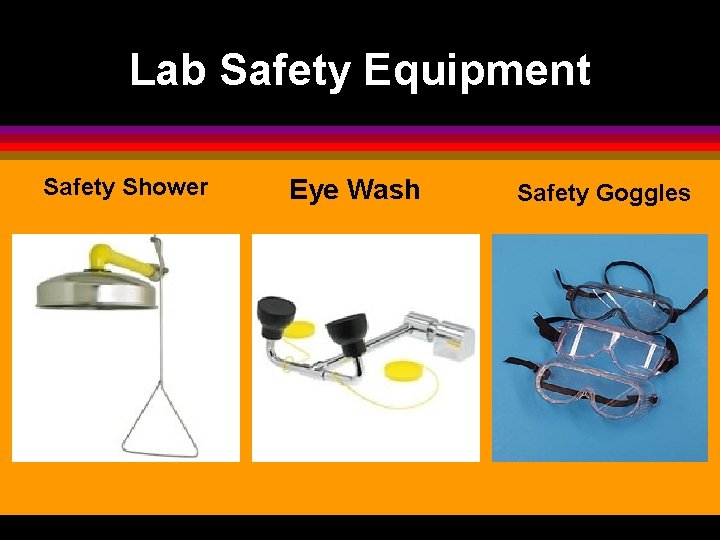 Lab Safety Equipment

Safety Shower

Eye Wash

Safety Goggles