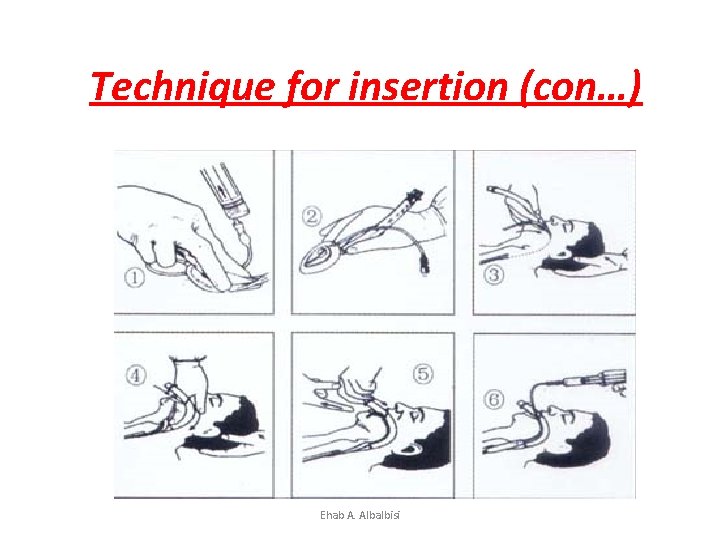 Technique for insertion (con…)

①

②

③

④

⑤

⑥

Ehab A. Albalbisi