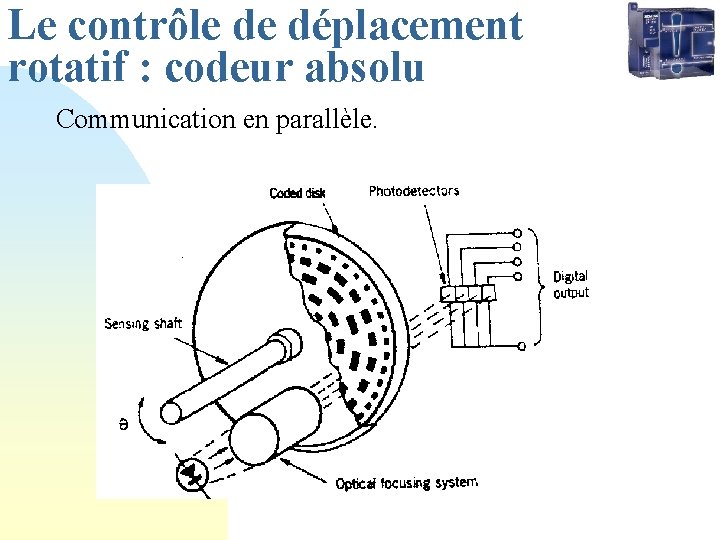 Le contrôle de déplacement rotatif : codeur absolu

Communication en parallèle.

Coded disk

Photodetectors

Digital output

Sensing shaft

$\theta$

Optical focusing system