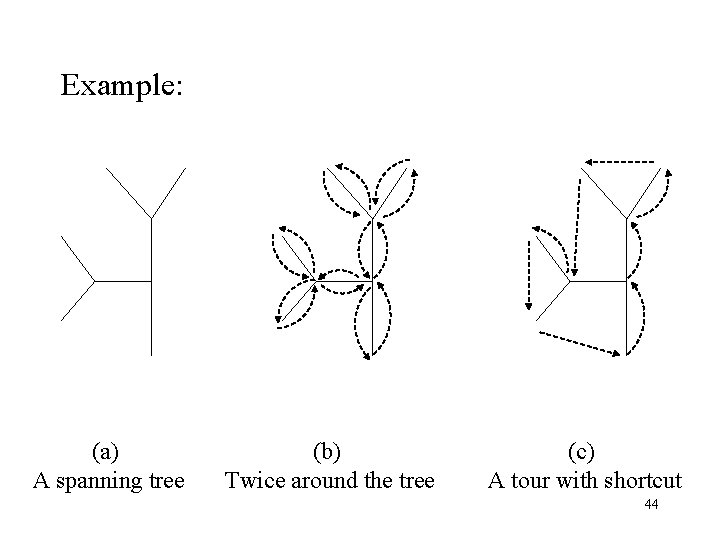 Example:

(a)
A spanning tree

(b)
Twice around the tree

(c)
A tour with shortcut

44