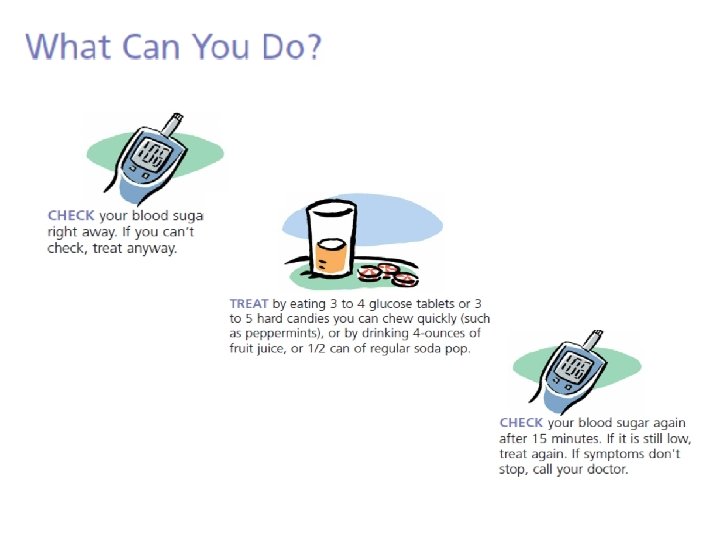 What Can You Do?

106

CHECK your blood suga right away. If you can't check, treat anyway.

TREAT by eating 3 to 4 glucose tablets or 3 to 5 hard candies you can chew quickly (such as peppermints), or by drinking 4-ounces of fruit juice, or 1/2 can of regular soda pop.

106

CHECK your blood sugar again after 15 minutes. If it is still low, treat again. If symptoms don't stop, call your doctor.