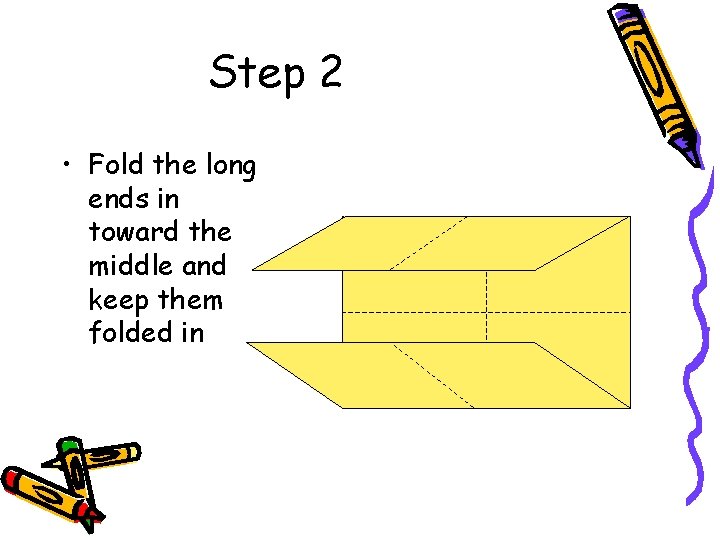 Step 2

• Fold the long ends in toward the middle and keep them folded in