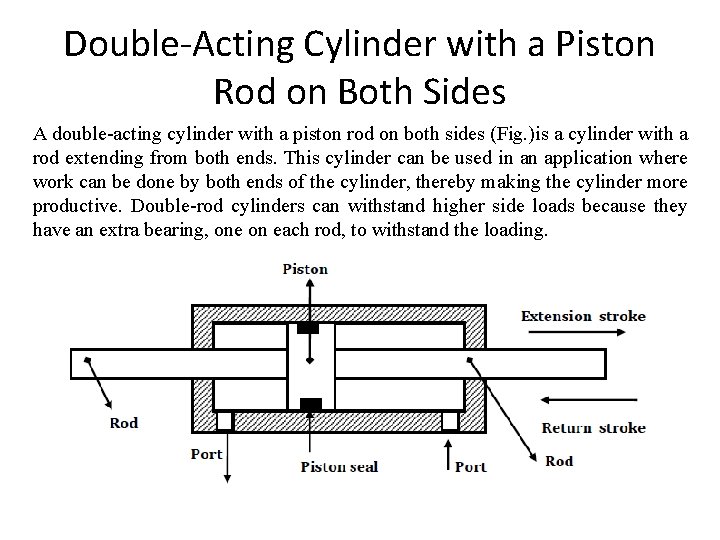 Double-Acting Cylinder with a Piston Rod on Both Sides

A double-acting cylinder with a piston rod on both sides (Fig.)is a cylinder with a rod extending from both ends. This cylinder can be used in an application where work can be done by both ends of the cylinder, thereby making the cylinder more productive. Double-rod cylinders can withstand higher side loads because they have an extra bearing, one on each rod, to withstand the loading.

Piston

Extension stroke

Rod

Return stroke

Port

Piston seal

Port

Rod