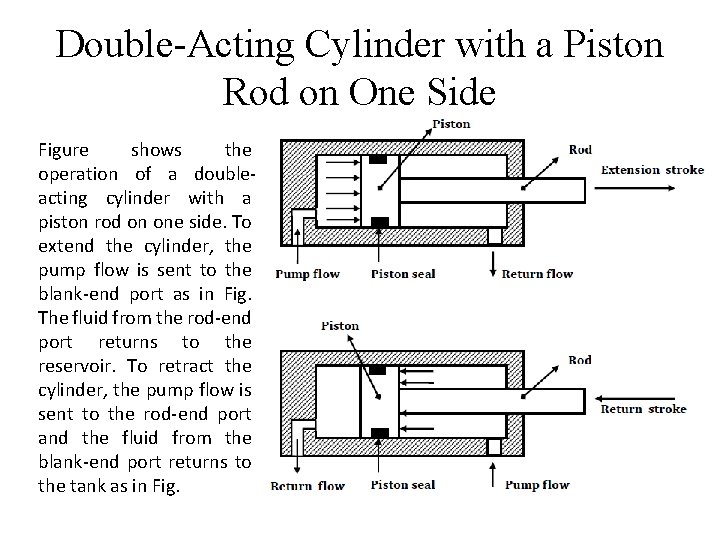 Double-Acting Cylinder with a Piston Rod on One Side

Figure shows the operation of a double-acting cylinder with a piston rod on one side. To extend the cylinder, the pump flow is sent to the blank-end port as in Fig. The fluid from the rod-end port returns to the reservoir. To retract the cylinder, the pump flow is sent to the rod-end port and the fluid from the blank-end port returns to the tank as in Fig.

Piston
Rod
Extension stroke
Pump flow
Piston seal
Return flow

Piston
Rod
Return stroke
Return flow
Piston seal
Pump flow