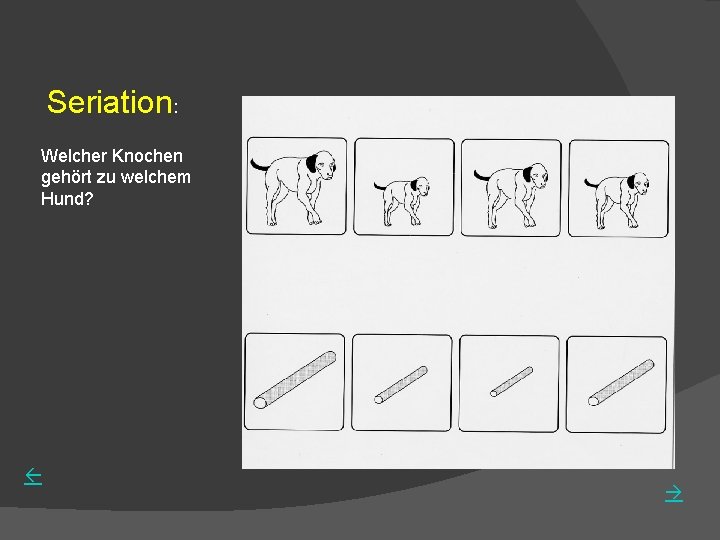 Seriation:

Welcher Knochen gehört zu welchem Hund?

←

→