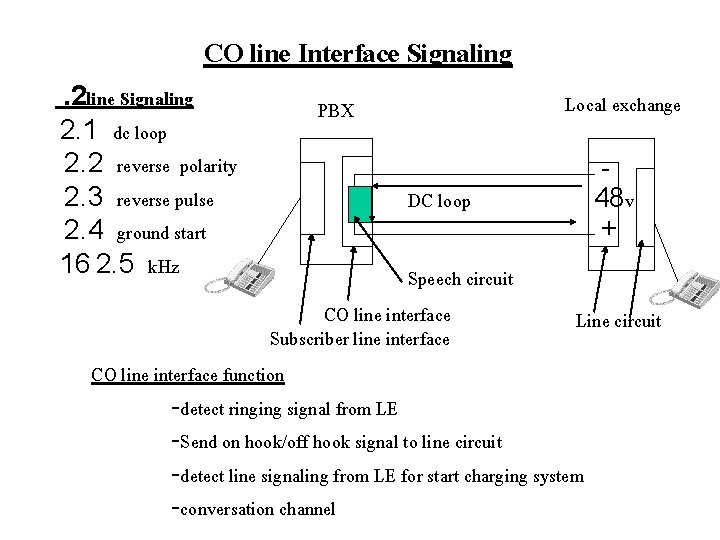 CO line Interface Signaling

.2line Signaling
2.1 dc loop
2.2 reverse polarity
2.3 reverse pulse
2.4 ground start
16 2.5 kHz

PBX

Local exchange

DC loop

-
48v
+

Speech circuit

CO line interface

Subscriber line interface

Line circuit

CO line interface function

-detect ringing signal from LE

-Send on hook/off hook signal to line circuit

-detect line signaling from LE for start charging system

-conversation channel