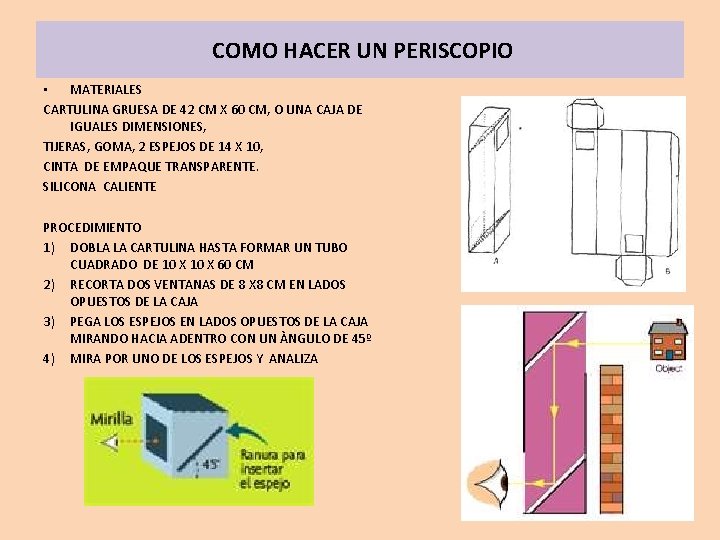 COMO HACER UN PERISCOPIO

• MATERIALES

CARTULINA GRUESA DE 42 CM X 60 CM, O UNA CAJA DE IGUALES DIMENSIONES,

TIJERAS, GOMA, 2 ESPEJOS DE 14 X 10,

CINTA DE EMPAQUE TRANSPARENTE.

SILICONA CALIENTE

PROCEDIMIENTO

1) DOBLA LA CARTULINA HASTA FORMAR UN TUBO CUADRADO DE 10 X 10 X 60 CM

2) RECORTA DOS VENTANAS DE 8 X8 CM EN LADOS OPUESTOS DE LA CAJA

3) PEGA LOS ESPEJOS EN LADOS OPUESTOS DE LA CAJA MIRANDO HACIA ADENTRO CON UN ÀNGULO DE 45º

4) MIRA POR UNO DE LOS ESPEJOS Y ANALIZA

Mirilla

45°

Ranura para insertar el espejo

A

B

Object