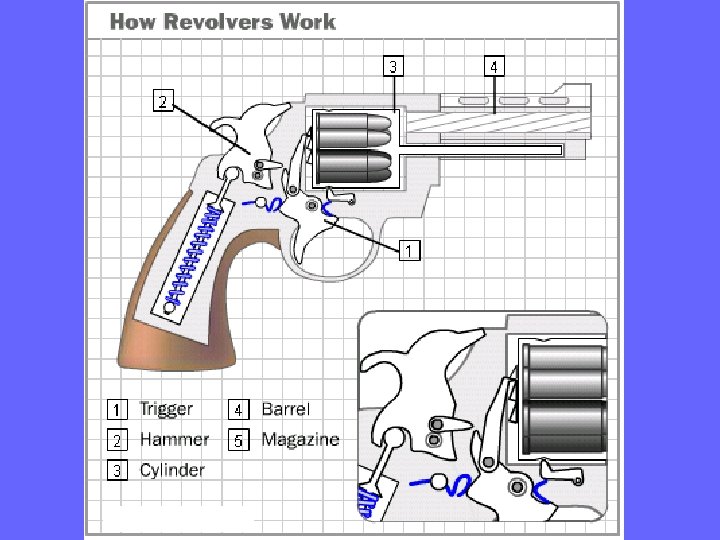 How Revolvers Work

3

4

2

1

1 Trigger
2 Hammer
3 Cylinder
4 Barrel
5 Magazine