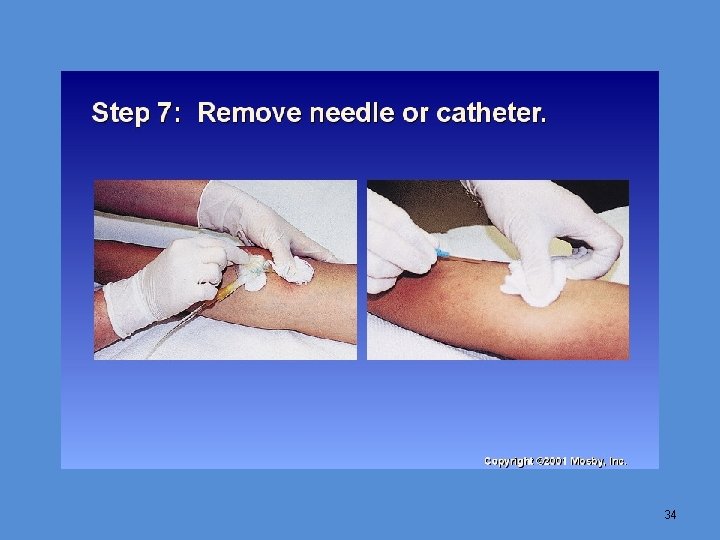 Step 7: Remove needle or catheter.

Copyright ©2001 Mosby, Inc.

34