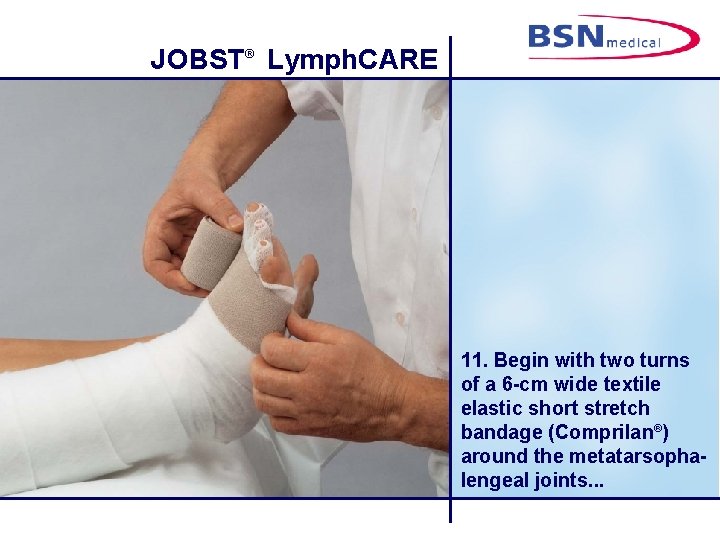 JOBST® LymphCARE

BSN medical

11. Begin with two turns of a 6-cm wide textile elastic short stretch bandage (Comprilan®) around the metatarsophalengeal joints...