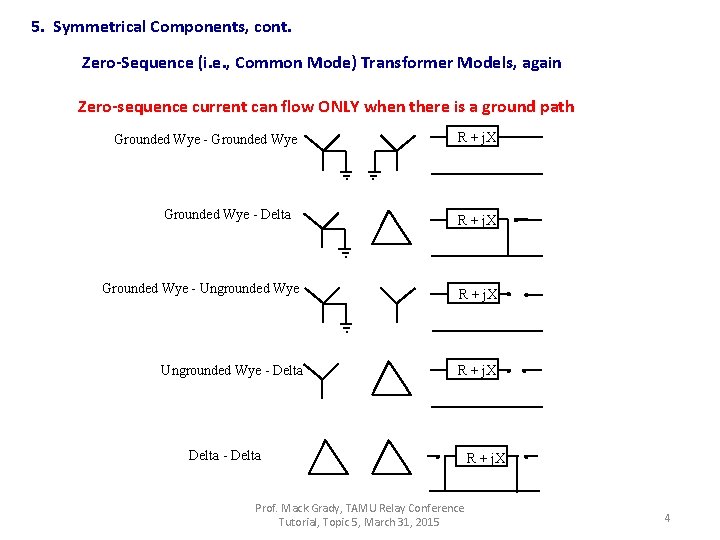 5. Symmetrical Components, cont.

Zero-Sequence (i.e., Common Mode) Transformer Models, again

Zero-sequence current can flow ONLY when there is a ground path

Grounded Wye - Grounded Wye

R + jX

Grounded Wye - Delta

R + jX

Grounded Wye - Ungrounded Wye

R + jX

Ungrounded Wye - Delta

R + jX

Delta - Delta

R + jX

Prof. Mack Grady, TAMU Relay Conference Tutorial, Topic 5, March 31, 2015

4