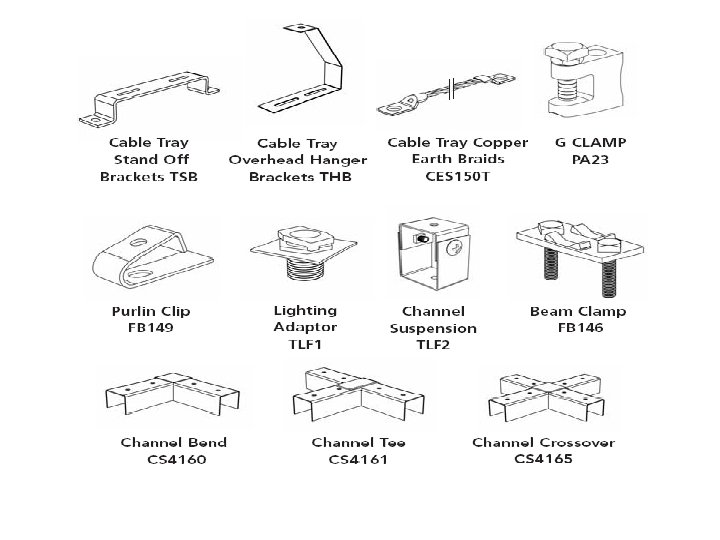 Cable Tray Stand Off Brackets TSB

Cable Tray Overhead Hanger Brackets THB

Cable Tray Copper Earth Braids CES150T

G CLAMP PA23

Purlin Clip FB149

Lighting Adaptor TLF1

Channel Suspension TLF2

Beam Clamp FB146

Channel Bend CS4160

Channel Tee CS4161

Channel Crossover CS4165