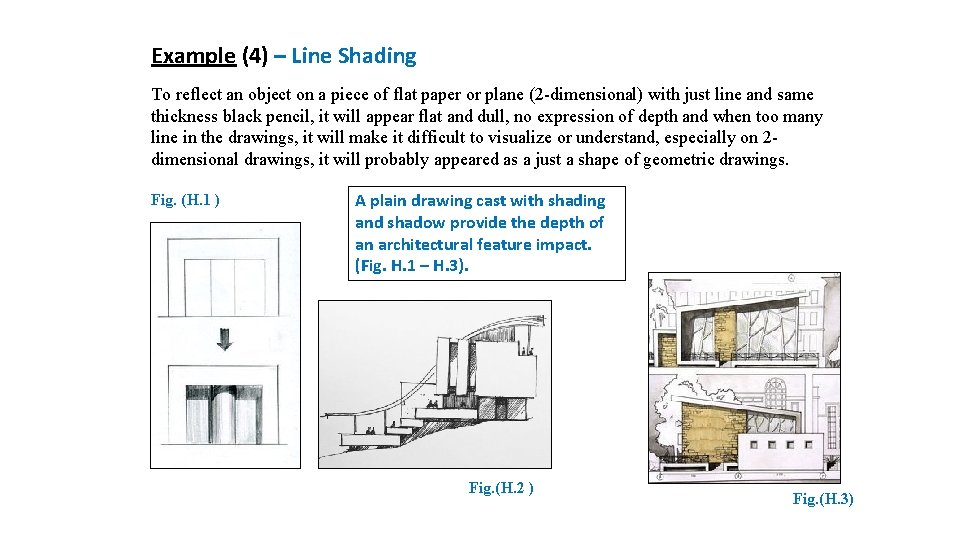 Example (4) – Line Shading

To reflect an object on a piece of flat paper or plane (2-dimensional) with just line and same thickness black pencil, it will appear flat and dull, no expression of depth and when too many line in the drawings, it will make it difficult to visualize or understand, especially on 2-dimensional drawings, it will probably appeared as a just a shape of geometric drawings.

Fig. (H.1 )

A plain drawing cast with shading and shadow provide the depth of an architectural feature impact. (Fig. H.1 – H.3).

Fig.(H.2 )

Fig.(H.3)