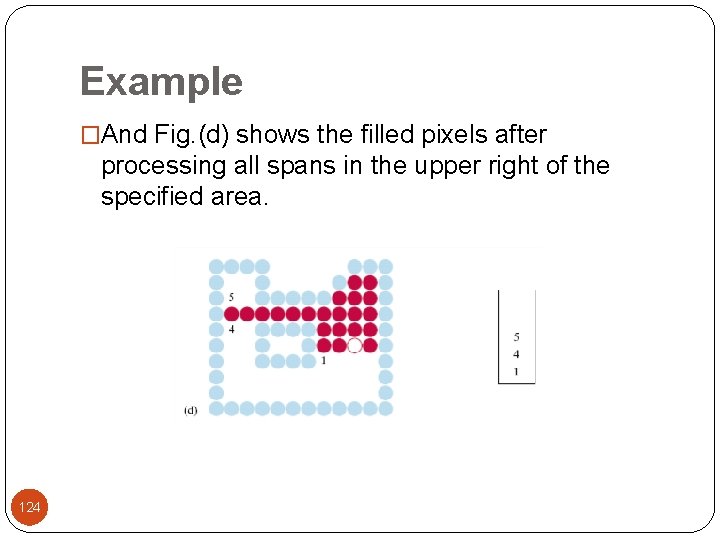 Example

□And Fig.(d) shows the filled pixels after processing all spans in the upper right of the specified area.

5

4

1

(d)

5
4
1

124