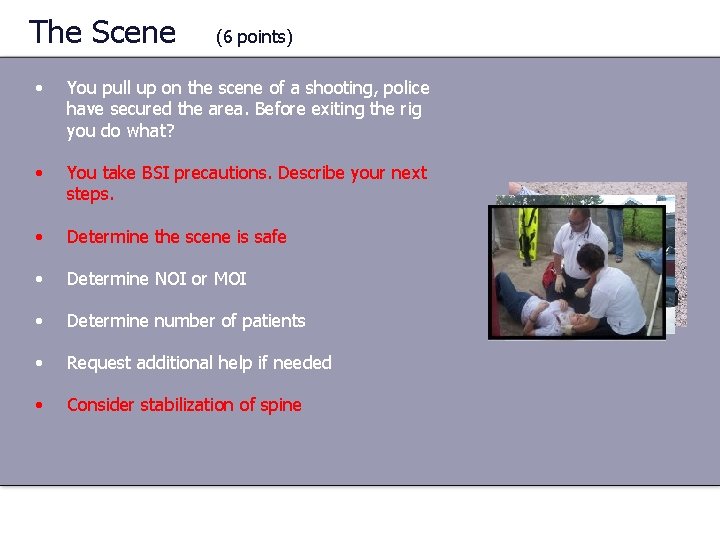 The Scene (6 points)

• You pull up on the scene of a shooting, police have secured the area. Before exiting the rig you do what?

• You take BSI precautions. Describe your next steps.

• Determine the scene is safe

• Determine NOI or MOI

• Determine number of patients

• Request additional help if needed

• Consider stabilization of spine