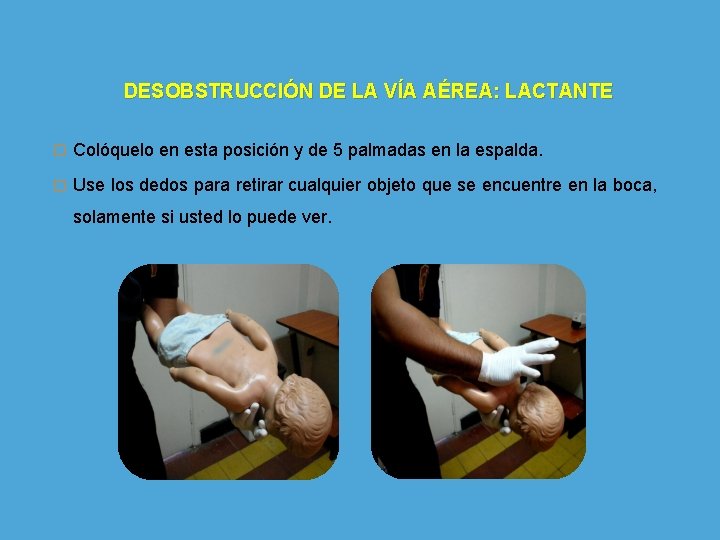 DESOBSTRUCCIÓN DE LA VÍA AÉREA: LACTANTE

Colóquelo en esta posición y de 5 palmadas en la espalda.

Use los dedos para retirar cualquier objeto que se encuentre en la boca, solamente si usted lo puede ver.