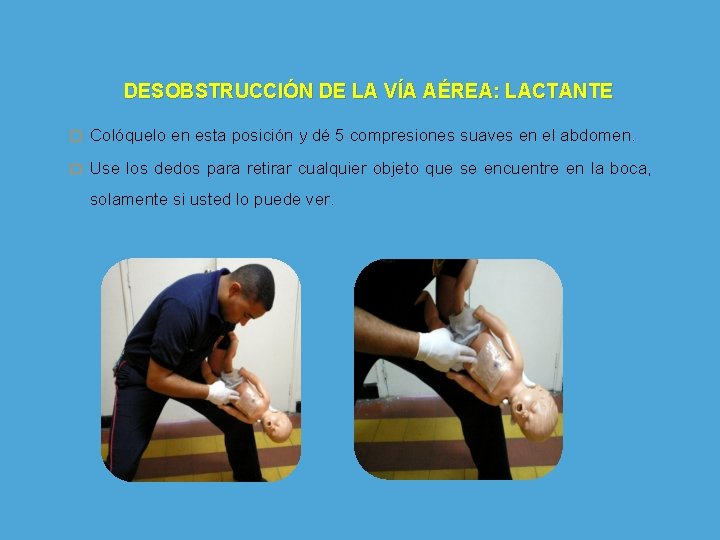 DESOBSTRUCCIÓN DE LA VÍA AÉREA: LACTANTE

Colóquelo en esta posición y dé 5 compresiones suaves en el abdomen.

Use los dedos para retirar cualquier objeto que se encuentre en la boca, solamente si usted lo puede ver.