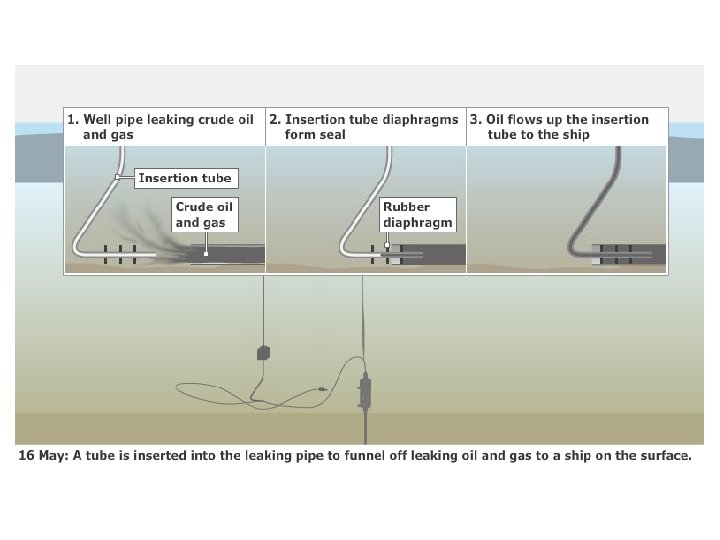 1. Well pipe leaking crude oil and gas

Insertion tube

Crude oil and gas

2. Insertion tube diaphragms form seal

Rubber diaphragm

3. Oil flows up the insertion tube to the ship

16 May: A tube is inserted into the leaking pipe to funnel off leaking oil and gas to a ship on the surface.