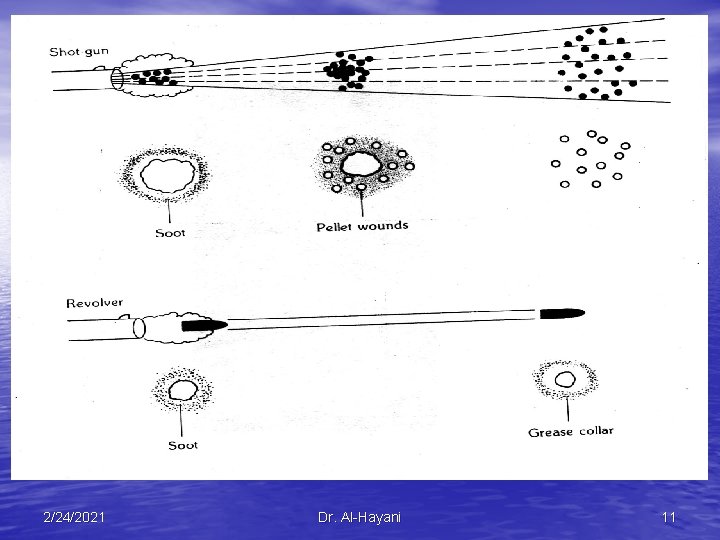 Shot-gun

Soot

Pellet wounds

Revolver

Soot

Grease collar

2/24/2021

Dr. Al-Hayani

11