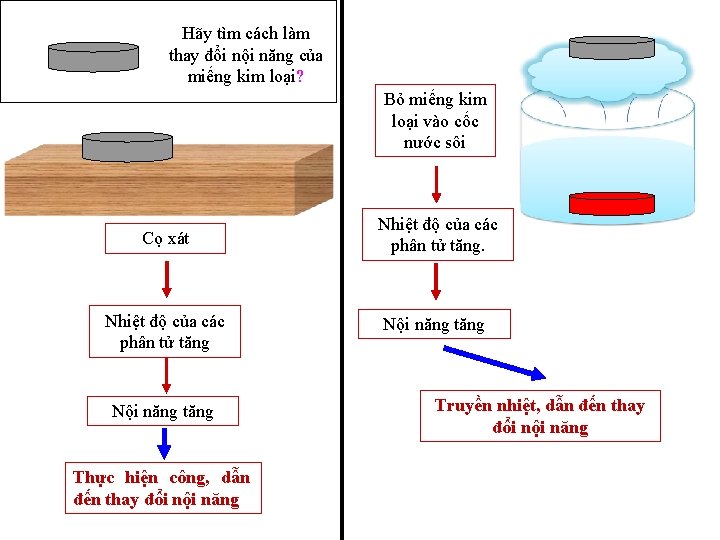 Hãy tìm cách làm thay đổi nội năng của miếng kim loại?

Cọ xát

Nhiệt độ của các phân tử tăng

Nội năng tăng

Thực hiện công, dẫn đến thay đổi nội năng

Bỏ miếng kim loại vào cốc nước sôi

Nhiệt độ của các phân tử tăng.

Nội năng tăng

Truyền nhiệt, dẫn đến thay đổi nội năng